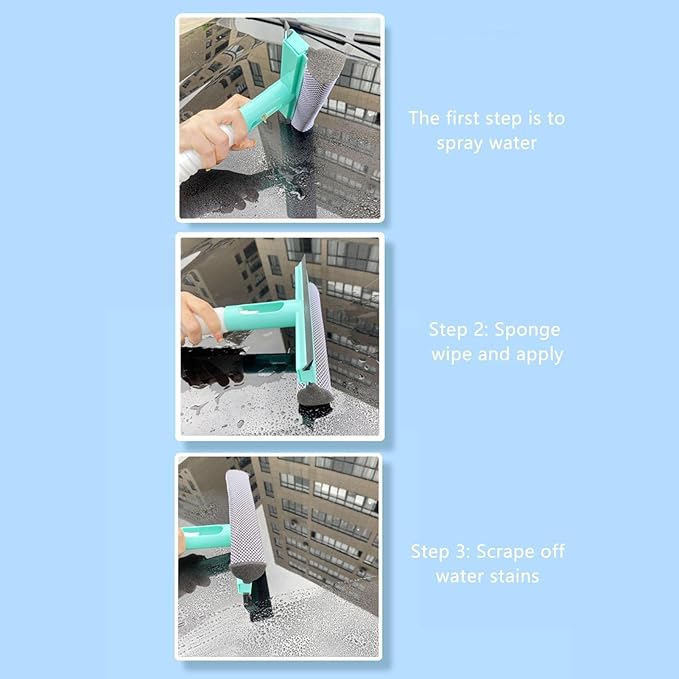 The first step is to spray water

Step 2: Sponge wipe and apply

Step 3: Scrape off water stains