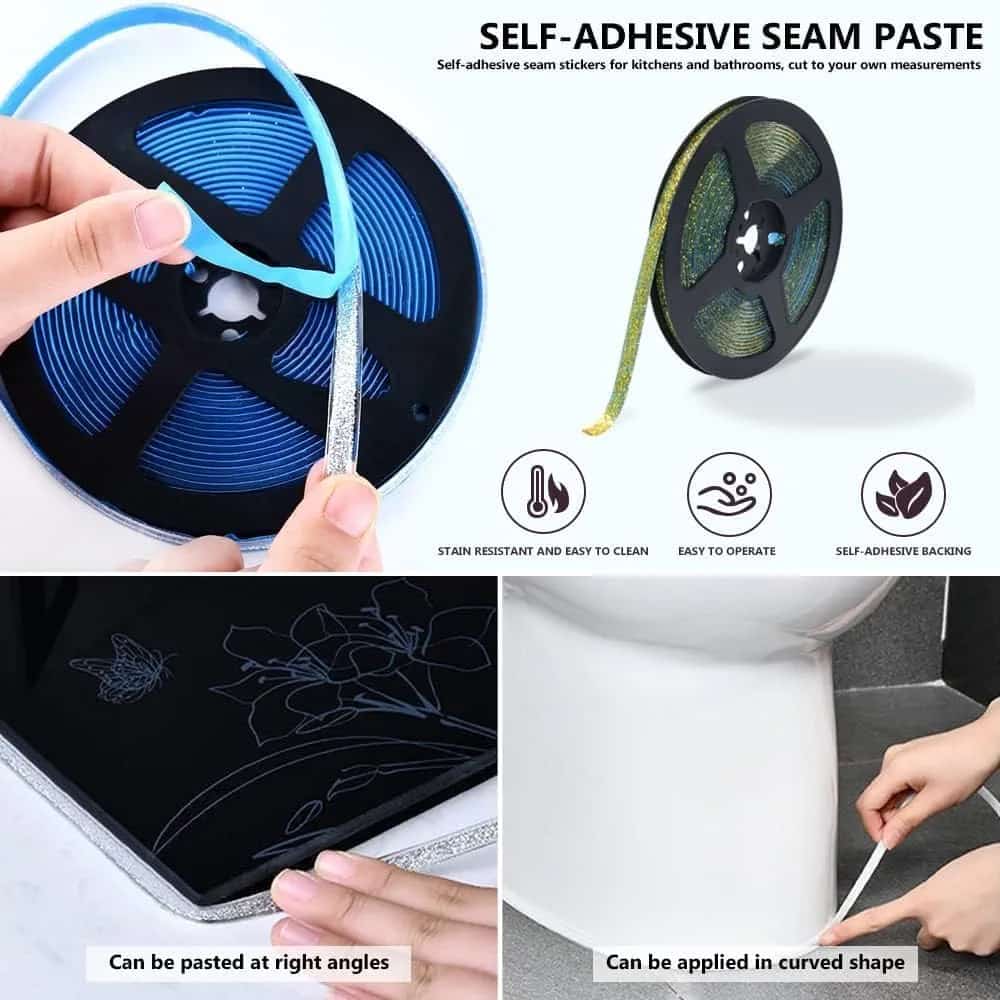 SELF-ADHESIVE SEAM PASTE

Self-adhesive seam stickers for kitchens and bathrooms, cut to your own measurements

STAIN RESISTANT AND EASY TO CLEAN

EASY TO OPERATE

SELF-ADHESIVE BACKING

Can be pasted at right angles

Can be applied in curved shape