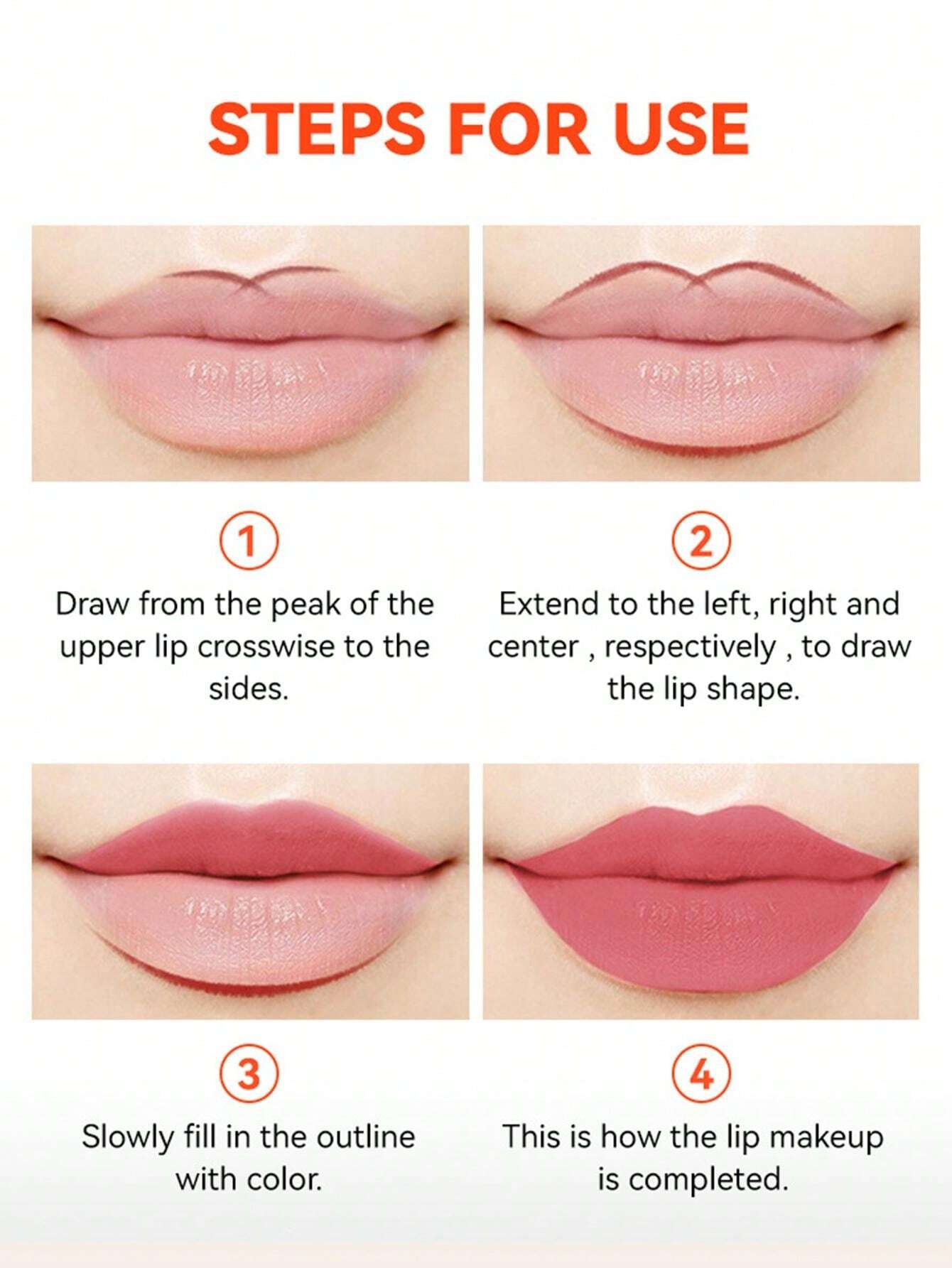 STEPS FOR USE

1

Draw from the peak of the upper lip crosswise to the sides.

2

Extend to the left, right and center , respectively , to draw the lip shape.

3

Slowly fill in the outline with color.

4

This is how the lip makeup is completed.